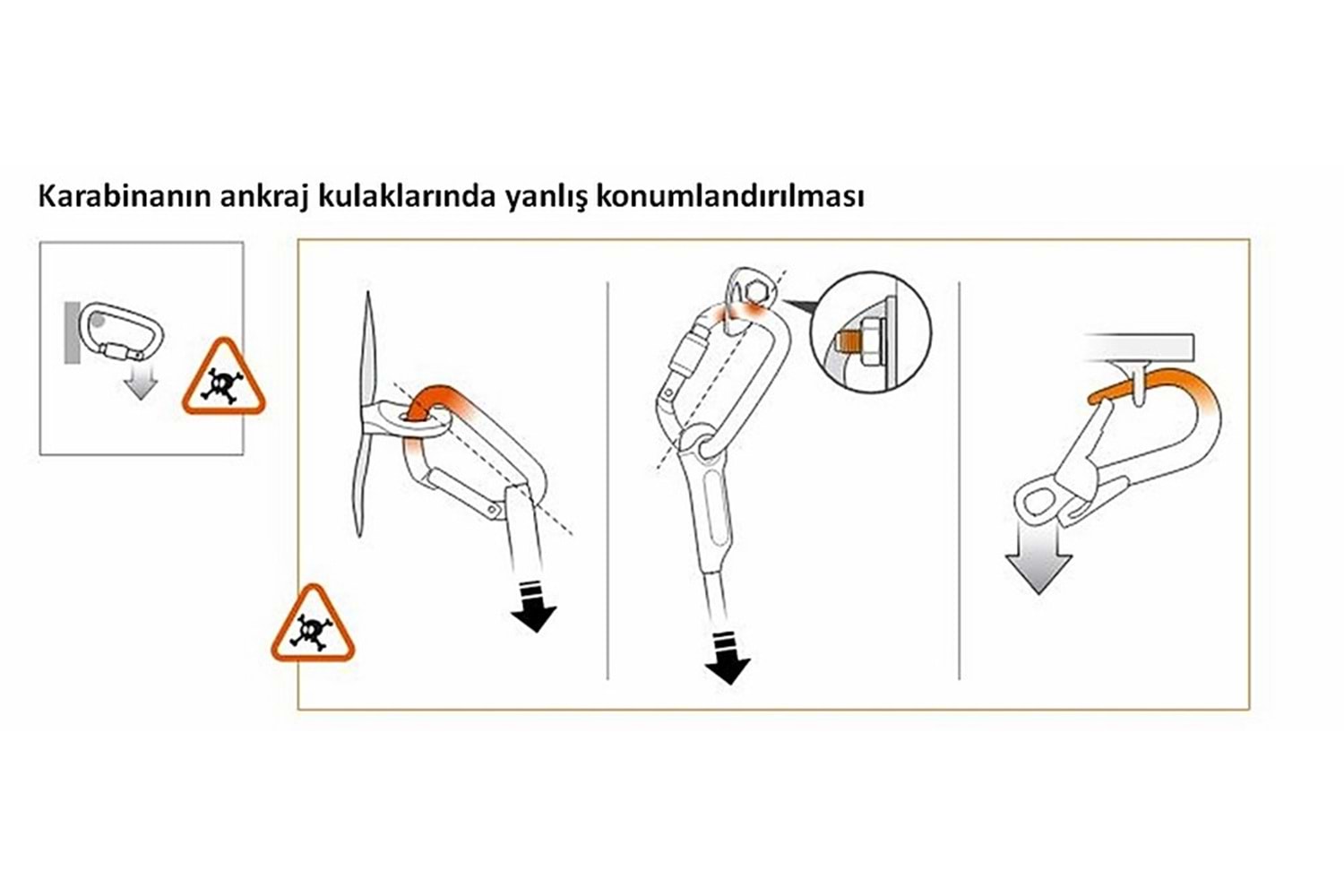 Karabinanın ankraj kulaklarında yanlış konumlandırılması