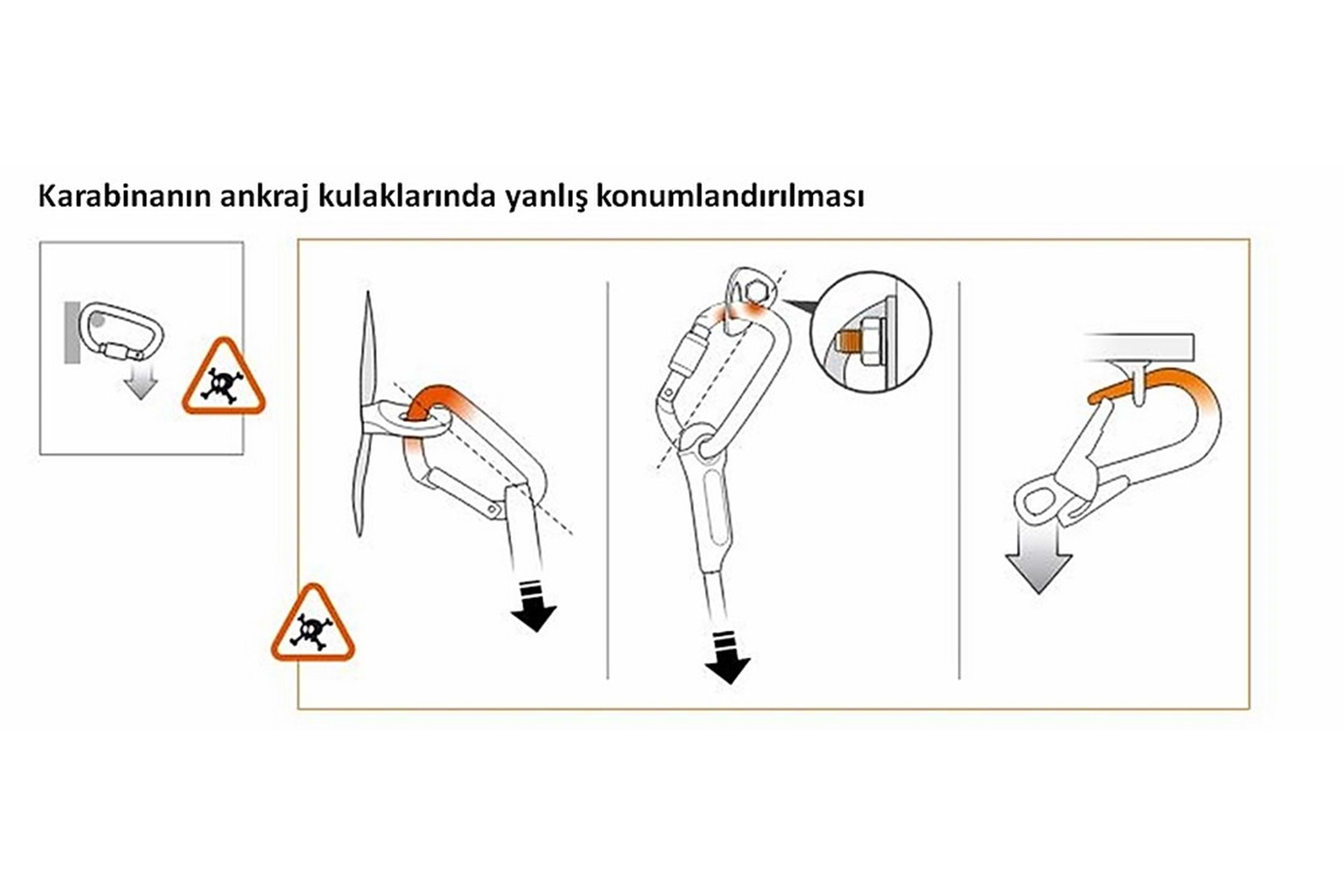 Karabinanın ankraj kulaklarında yanlış konumlandırılması